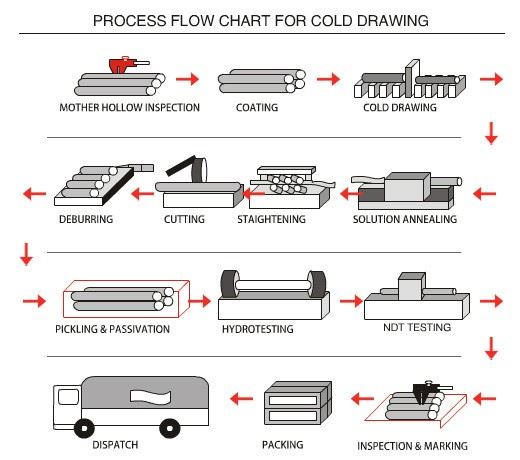 PROCESS FLOW CHART FOR COLD DRAWING

MOTHER HOLLOW INSPECTION

COATING

COLD DRAWING

SOLUTION ANNEALING

STAIGHTENING

CUTTING

DEBURRING

PICKLING & PASSIVATION

HYDROTESTING

NDT TESTING

INSPECTION & MARKING

PACKING

DISPATCH